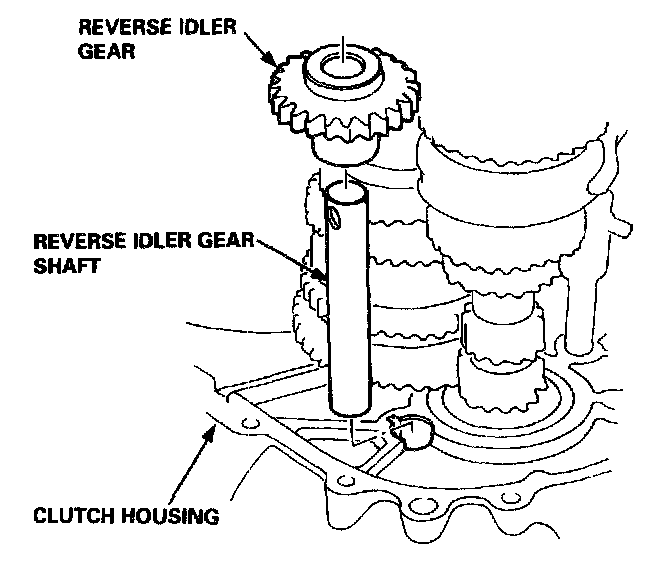 REVERSE IDLER GEAR

REVERSE IDLER GEAR SHAFT

CLUTCH HOUSING