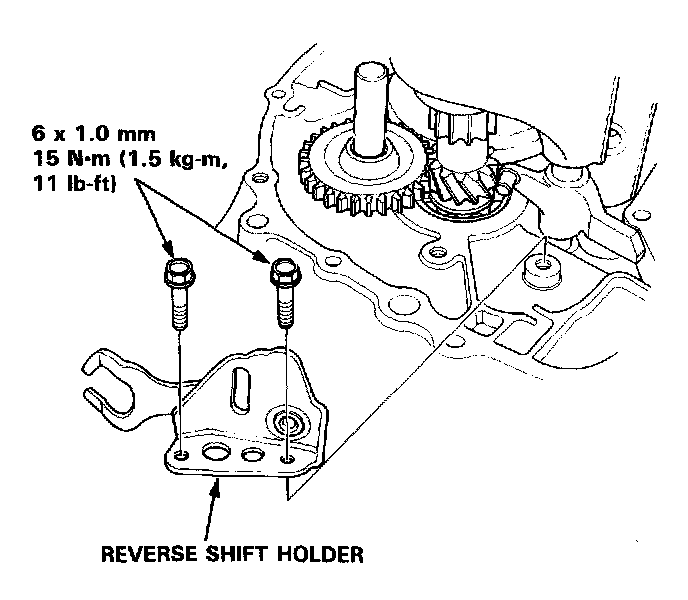 6 x 1.0 mm
15 N·m (1.5 kg-m, 11 lb-ft)

REVERSE SHIFT HOLDER