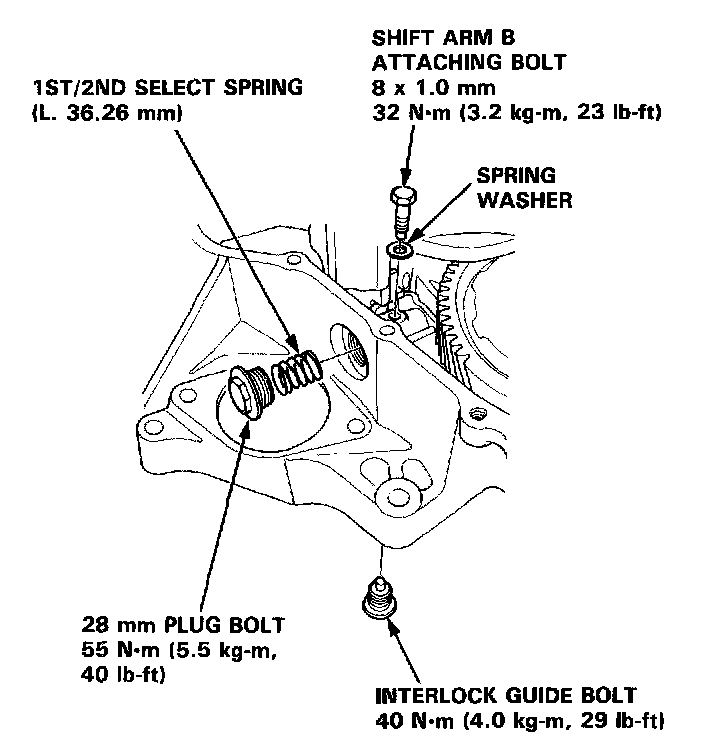 SHIFT ARM B
ATTACHING BOLT
8 x 1.0 mm
32 N·m (3.2 kg-m, 23 lb-ft)

1ST/2ND SELECT SPRING
(L. 36.26 mm)

SPRING
WASHER

28 mm PLUG BOLT
55 N·m (5.5 kg-m,
40 lb-ft)

INTERLOCK GUIDE BOLT
40 N·m (4.0 kg-m, 29 lb-ft)