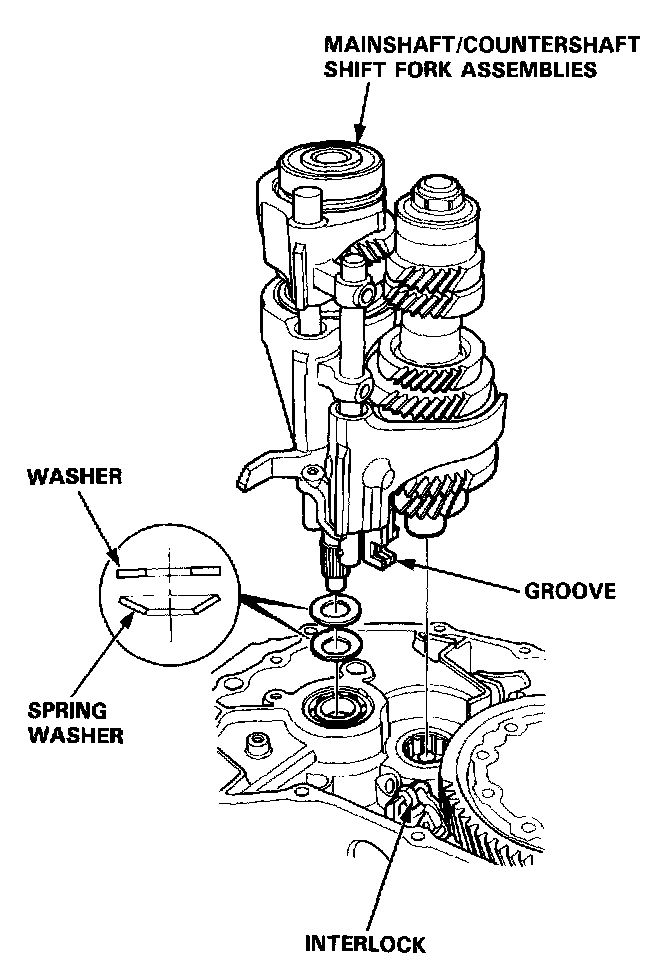 MAINSHAFT/COUNTERSHAFT SHIFT FORK ASSEMBLIES

WASHER

GROOVE

SPRING WASHER

INTERLOCK