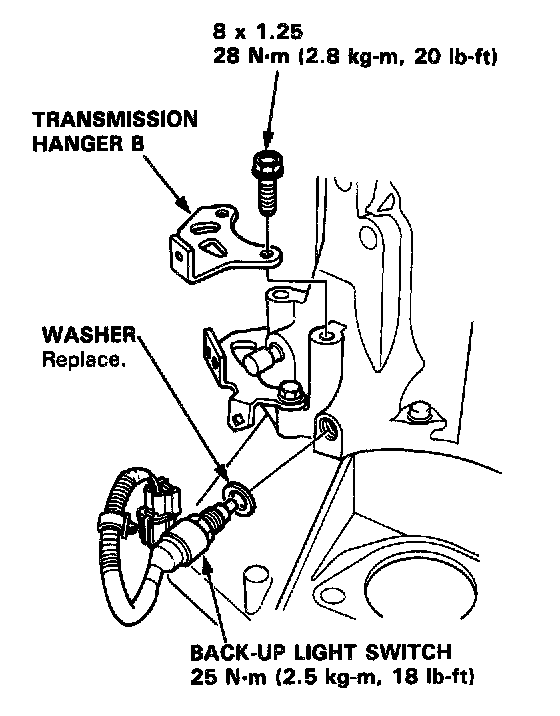 8 x 1.25
28 N·m (2.8 kg-m, 20 lb-ft)

TRANSMISSION HANGER B

WASHER
Replace.

BACK-UP LIGHT SWITCH
25 N·m (2.5 kg-m, 18 lb-ft)