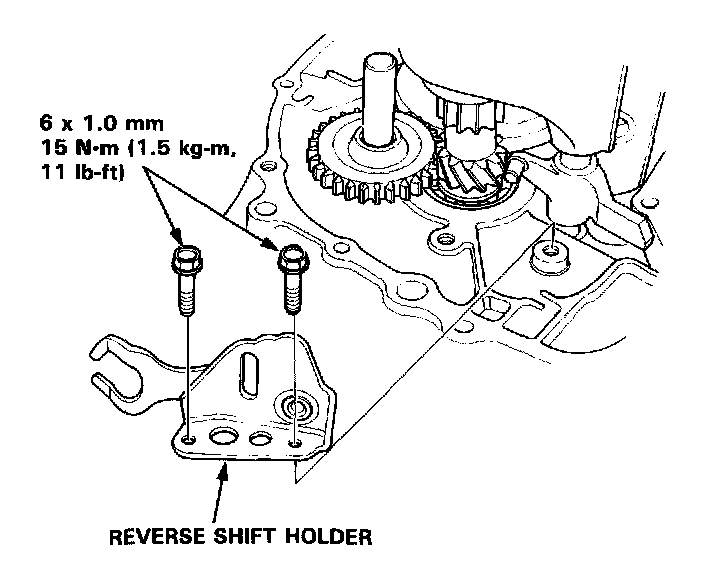 6 x 1.0 mm
15 N·m (1.5 kg-m, 11 lb-ft)

REVERSE SHIFT HOLDER