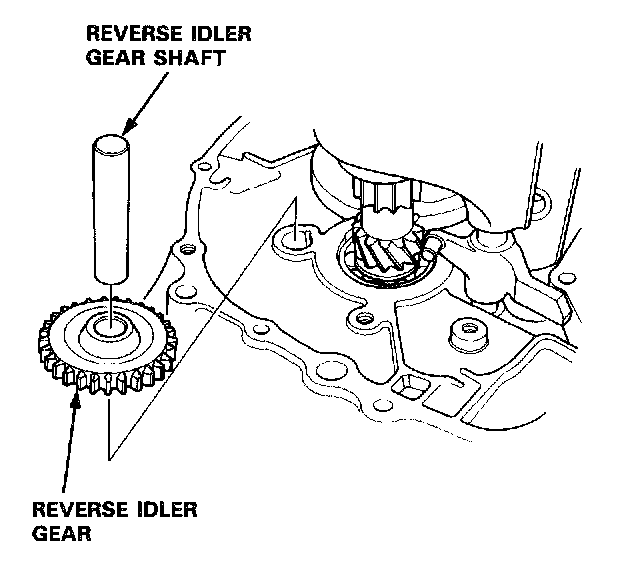 REVERSE IDLER GEAR SHAFT

REVERSE IDLER GEAR