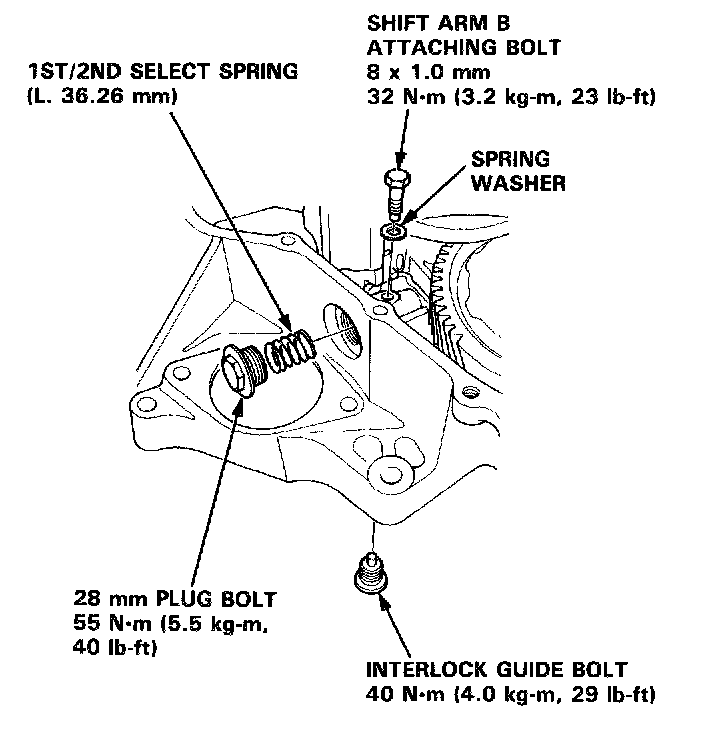 SHIFT ARM B
ATTACHING BOLT
8 x 1.0 mm
32 N·m (3.2 kg-m, 23 lb-ft)

1ST/2ND SELECT SPRING
(L. 36.26 mm)

SPRING
WASHER

28 mm PLUG BOLT
55 N·m (5.5 kg-m,
40 lb-ft)

INTERLOCK GUIDE BOLT
40 N·m (4.0 kg-m, 29 lb-ft)