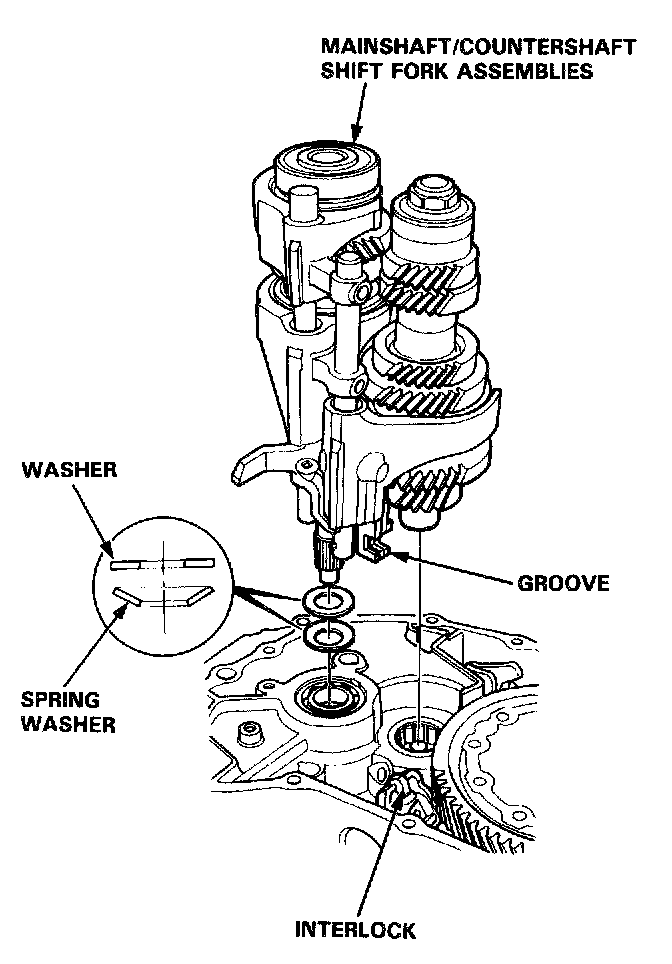 MAINSHAFT/COUNTERSHAFT
SHIFT FORK ASSEMBLIES

WASHER

GROOVE

SPRING
WASHER

INTERLOCK