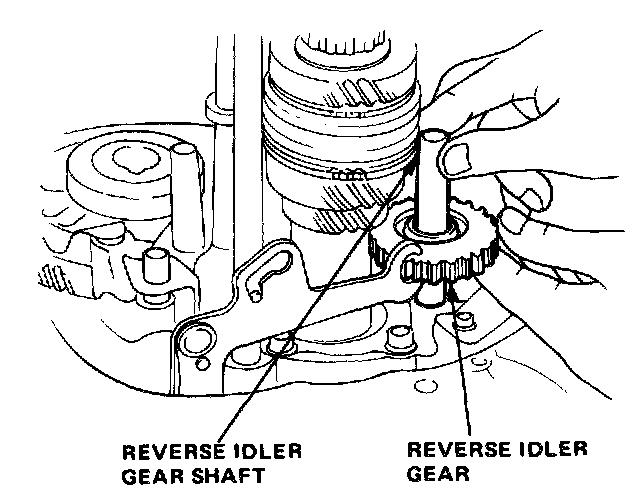 REVERSE IDLER GEAR SHAFT

REVERSE IDLER GEAR