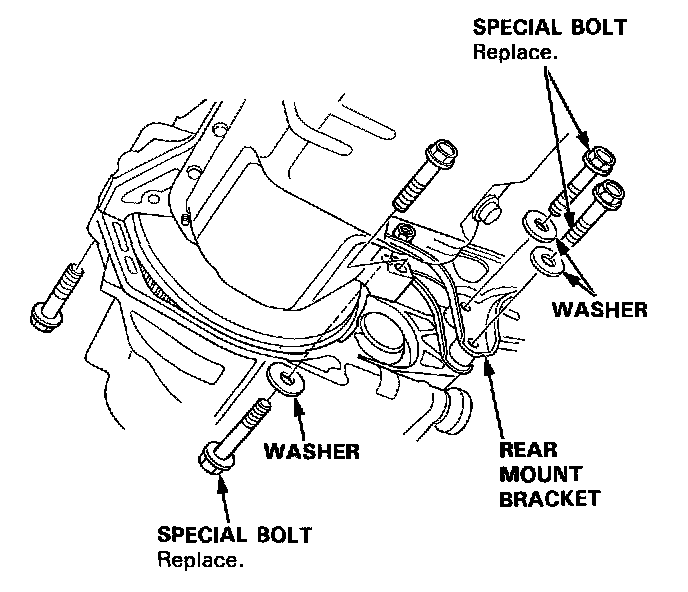 SPECIAL BOLT
Replace.

WASHER

WASHER

REAR
MOUNT
BRACKET

SPECIAL BOLT
Replace.