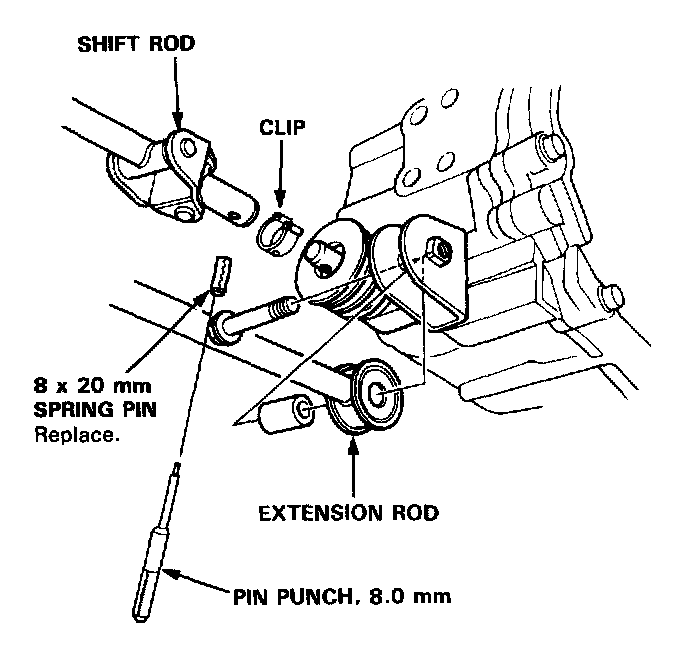 SHIFT ROD

CLIP

8 x 20 mm
SPRING PIN
Replace.

EXTENSION ROD

PIN PUNCH, 8.0 mm