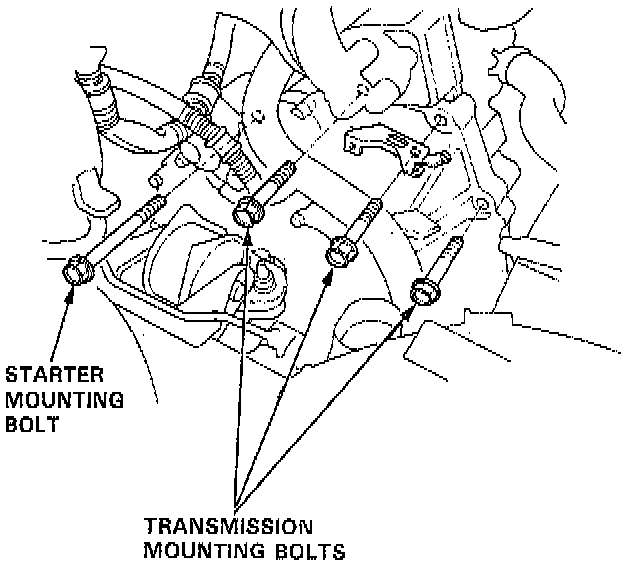 STARTER MOUNTING BOLT

TRANSMISSION MOUNTING BOLTS