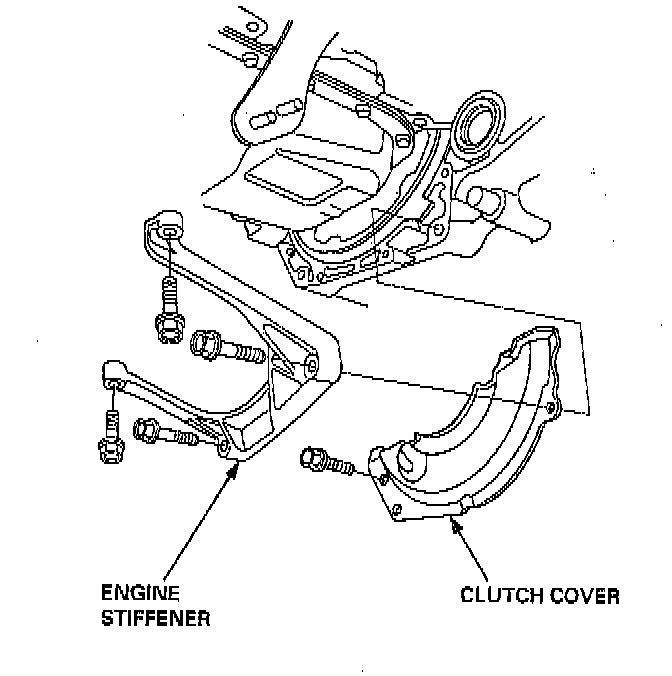 ENGINE
STIFFENER

CLUTCH COVER