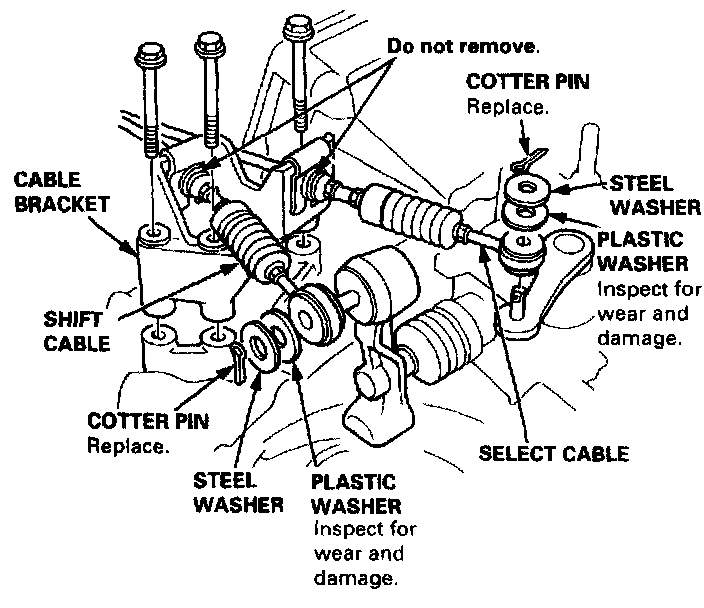 Do not remove.

COTTER PIN
Replace.

CABLE BRACKET

STEEL WASHER

PLASTIC WASHER
Inspect for wear and damage.

SHIFT CABLE

COTTER PIN
Replace.

SELECT CABLE

STEEL WASHER

PLASTIC WASHER
Inspect for wear and damage.