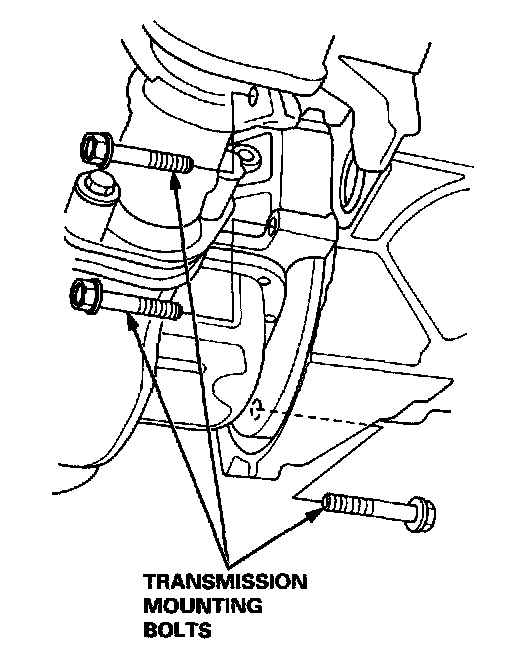 TRANSMISSION
MOUNTING
BOLTS