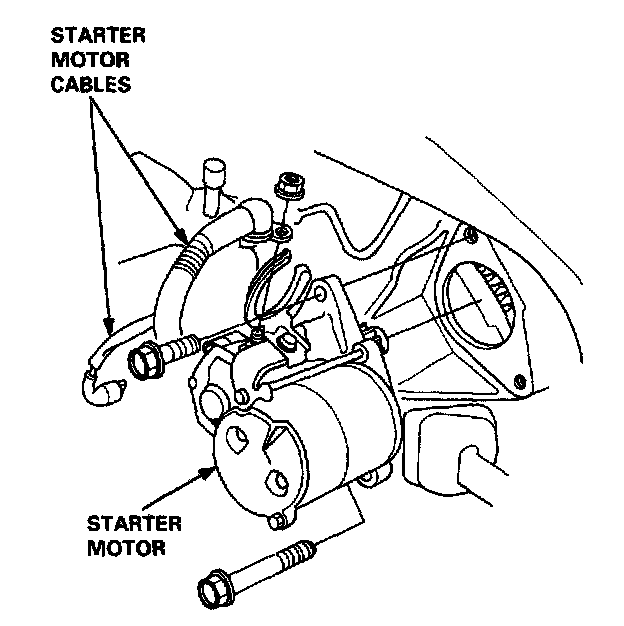 STARTER
MOTOR
CABLES

STARTER
MOTOR