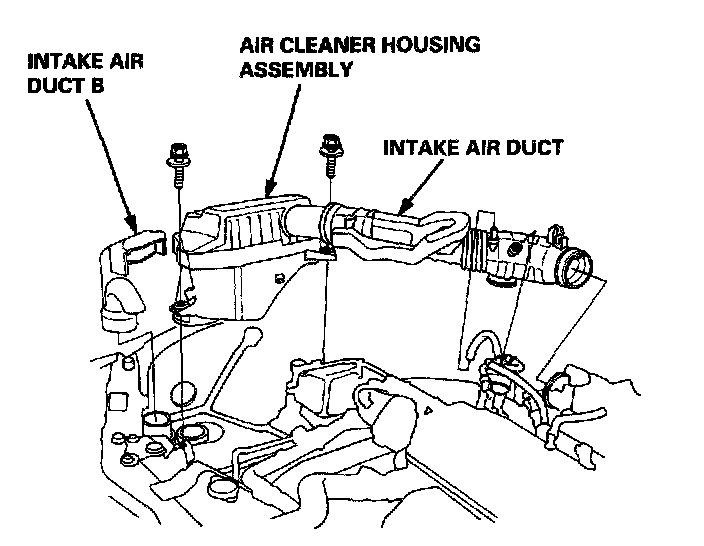 INTAKE AIR DUCT B

AIR CLEANER HOUSING ASSEMBLY

INTAKE AIR DUCT