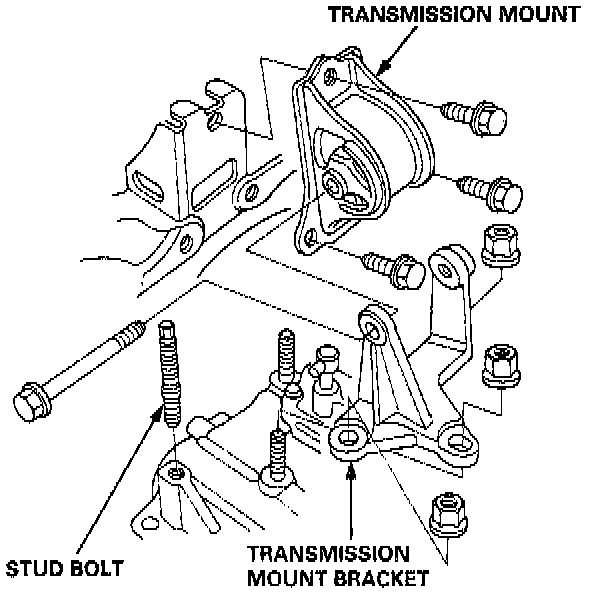 TRANSMISSION MOUNT

STUD BOLT

TRANSMISSION MOUNT BRACKET