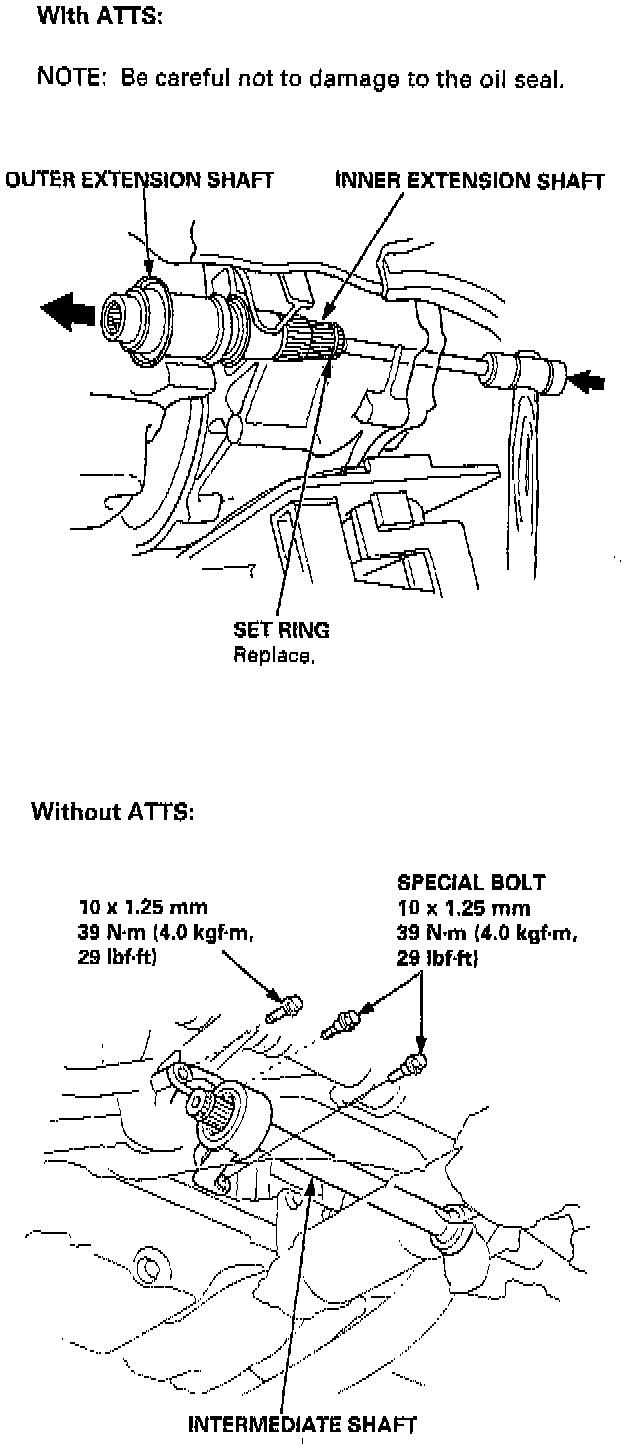 With ATTS:

NOTE: Be careful not to damage to the oil seal.

OUTER EXTENSION SHAFT

INNER EXTENSION SHAFT

SET RING
Replace.

Without ATTS:

10 x 1.25 mm
39 N·m (4.0 kgf·m, 29 lbf·ft)

SPECIAL BOLT
10 x 1.25 mm
39 N·m (4.0 kgf·m, 29 lbf·ft)

INTERMEDIATE SHAFT