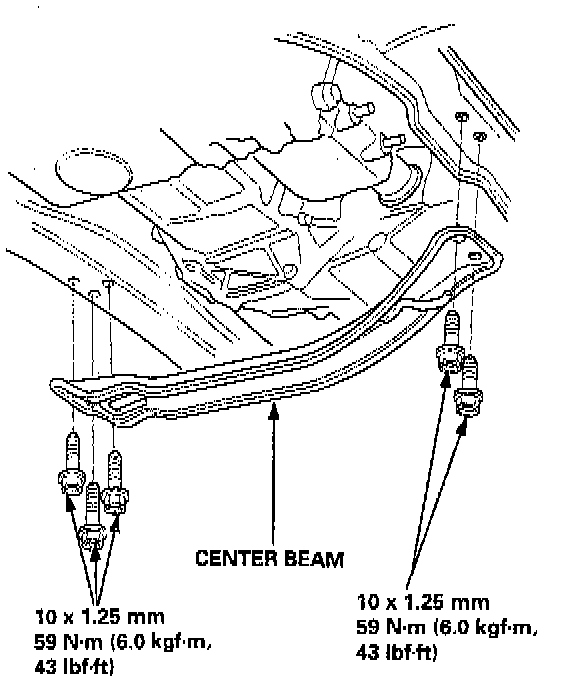 CENTER BEAM

10 x 1.25 mm
59 N·m (6.0 kgf·m,
43 lbf·ft)

10 x 1.25 mm
59 N·m (6.0 kgf·m,
43 lbf·ft)