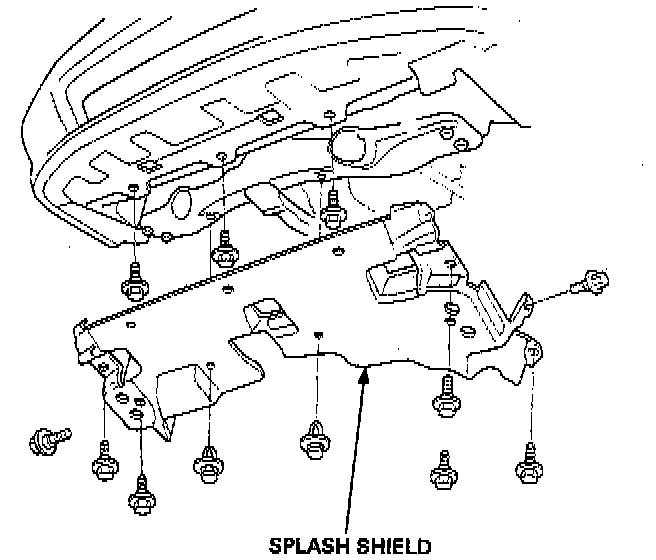 SPLASH SHIELD