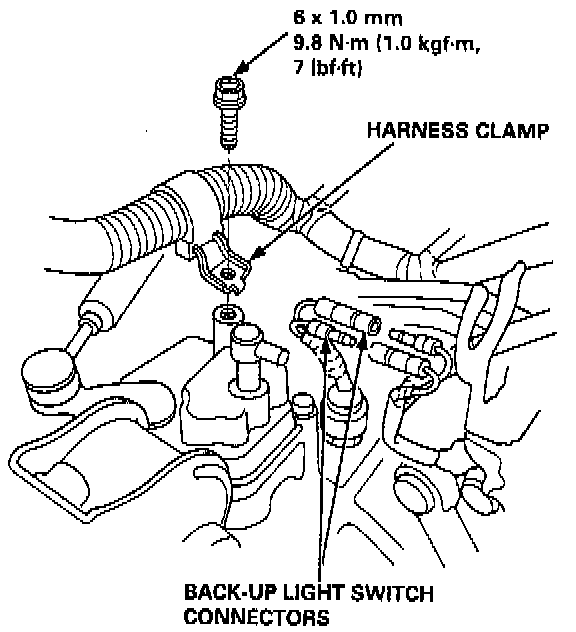 6 x 1.0 mm
9.8 N·m (1.0 kgf·m, 7 lbf·ft)

HARNESS CLAMP

BACK-UP LIGHT SWITCH CONNECTORS