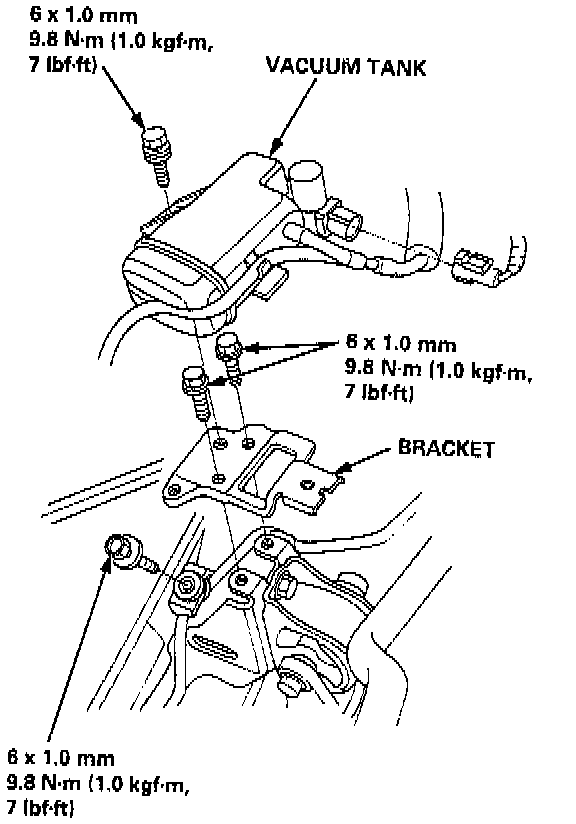 6 x 1.0 mm
9.8 N·m (1.0 kgf·m,
7 lbf·ft)

VACUUM TANK

6 x 1.0 mm
9.8 N·m (1.0 kgf·m,
7 lbf·ft)

BRACKET

6 x 1.0 mm
9.8 N·m (1.0 kgf·m,
7 lbf·ft)