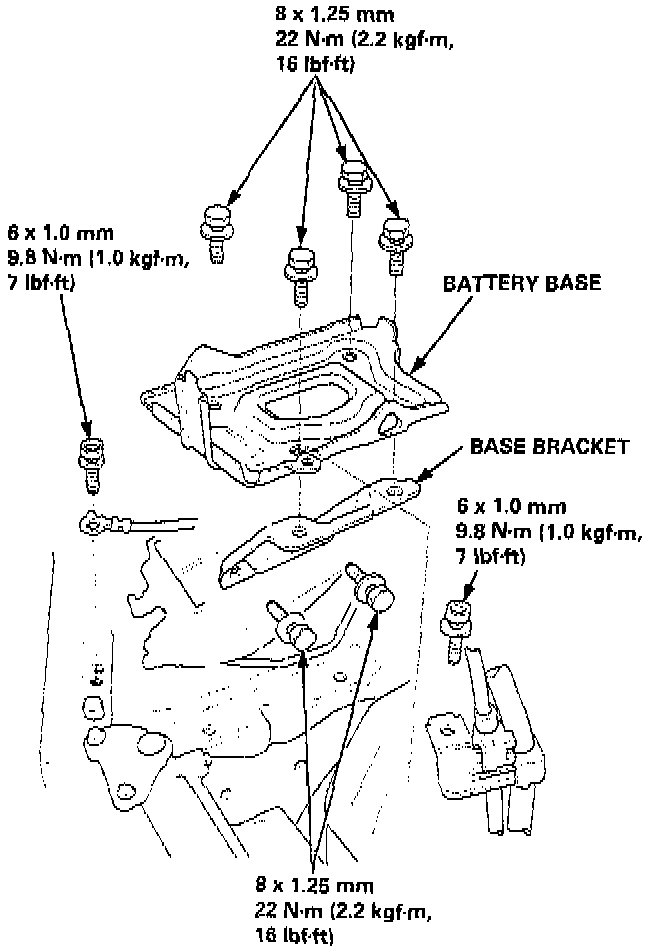 8 x 1.25 mm
22 N·m (2.2 kgf·m,
16 lbf·ft)

6 x 1.0 mm
9.8 N·m (1.0 kgf·m,
7 lbf·ft)

BATTERY BASE

BASE BRACKET

6 x 1.0 mm
9.8 N·m (1.0 kgf·m,
7 lbf·ft)

8 x 1.25 mm
22 N·m (2.2 kgf·m,
16 lbf·ft)