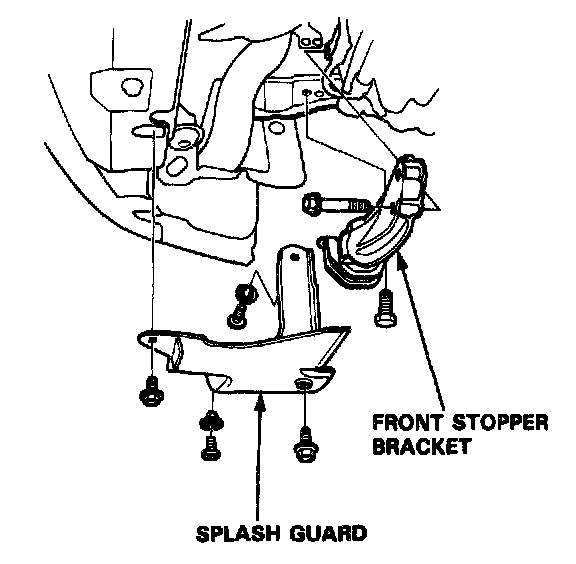 FRONT STOPPER BRACKET

SPLASH GUARD