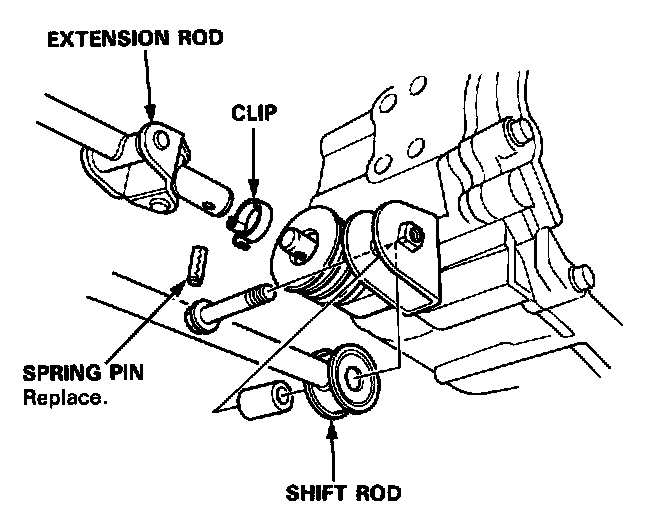 EXTENSION ROD

CLIP

SPRING PIN
Replace.

SHIFT ROD