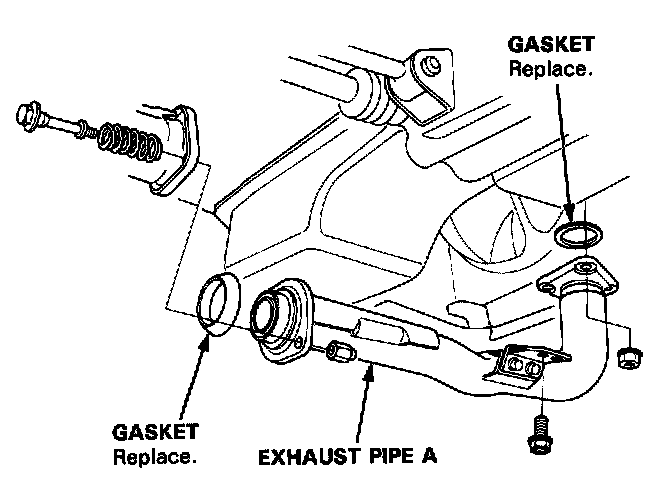 GASKET
Replace.

GASKET
Replace.

EXHAUST PIPE A