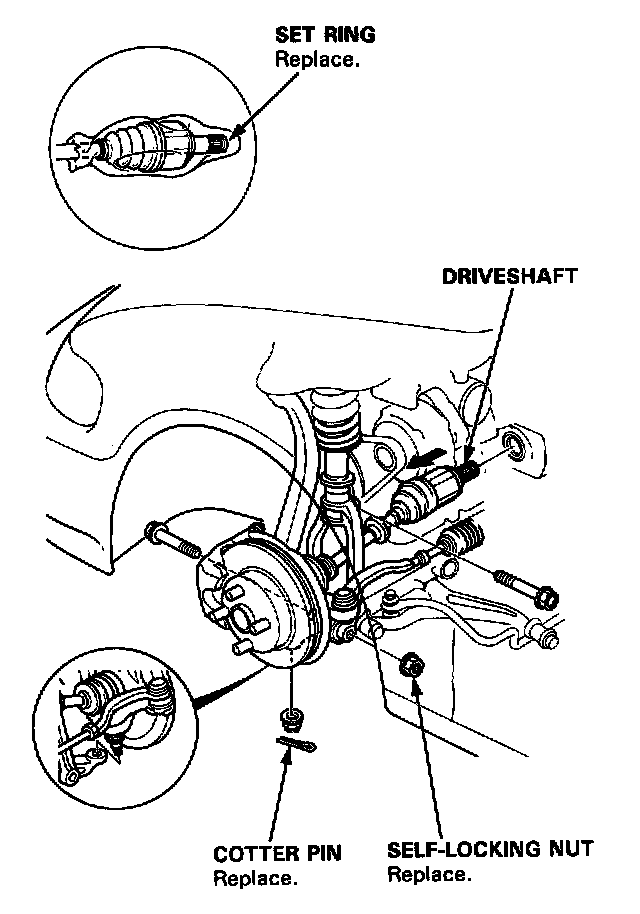 SET RING
Replace.

DRIVESHAFT

COTTER PIN
Replace.

SELF-LOCKING NUT
Replace.