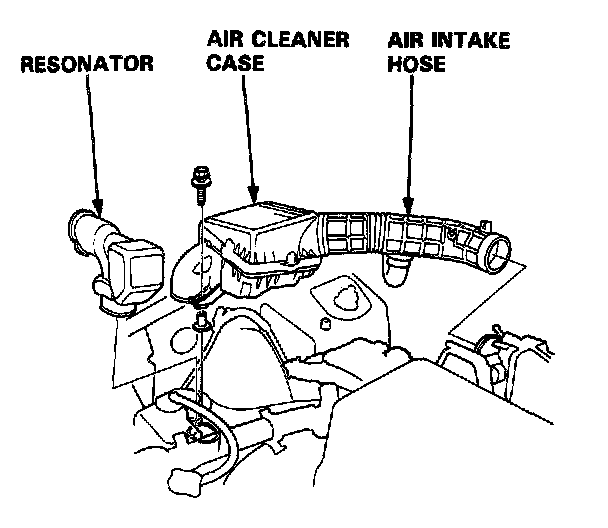 RESONATOR

AIR CLEANER CASE

AIR INTAKE HOSE