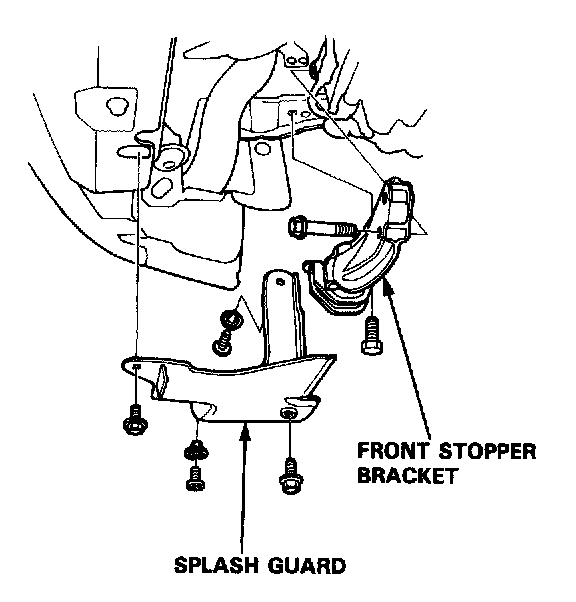 FRONT STOPPER BRACKET

SPLASH GUARD