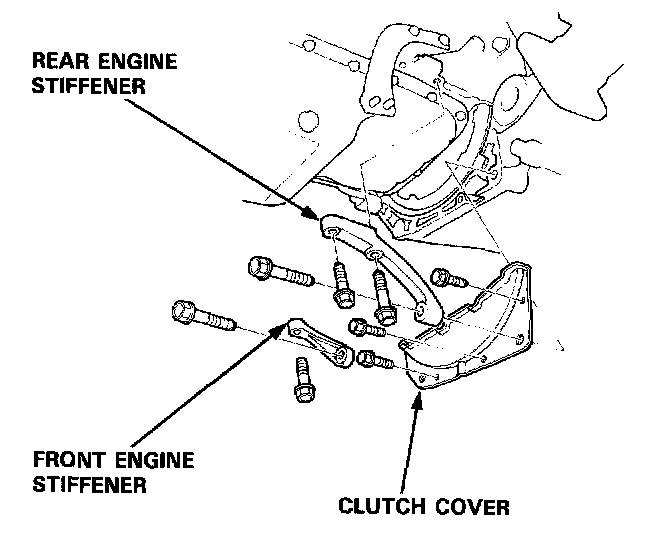 REAR ENGINE STIFFENER

FRONT ENGINE STIFFENER

CLUTCH COVER