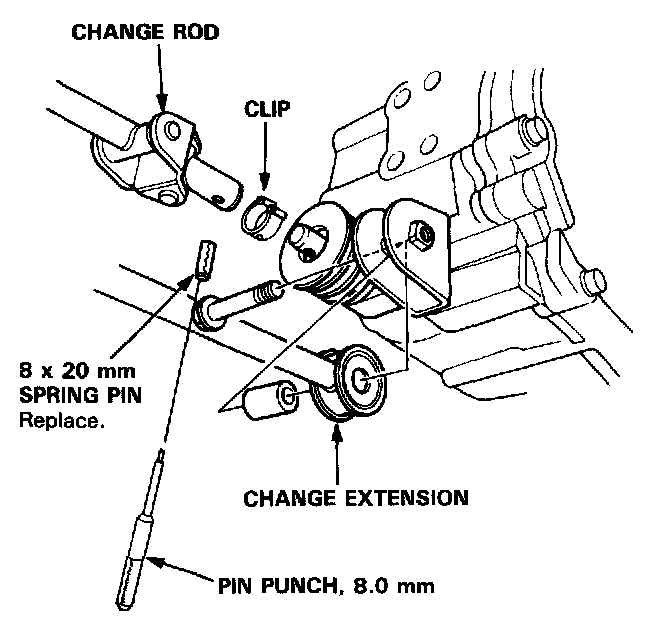 CHANGE ROD

CLIP

8 x 20 mm
SPRING PIN
Replace.

CHANGE EXTENSION

PIN PUNCH, 8.0 mm