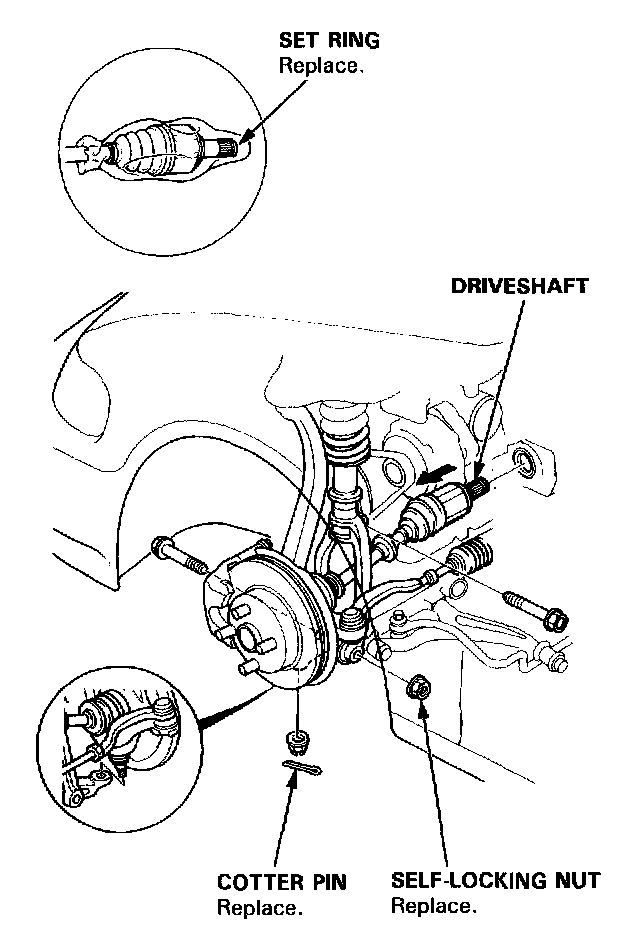 SET RING
Replace.

DRIVESHAFT

COTTER PIN
Replace.

SELF-LOCKING NUT
Replace.