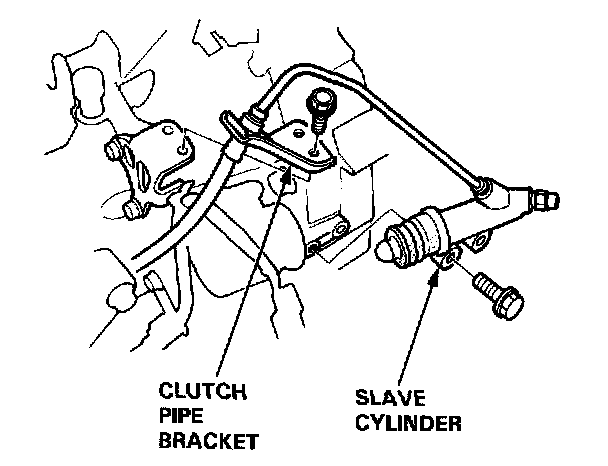 CLUTCH
PIPE
BRACKET

SLAVE
CYLINDER