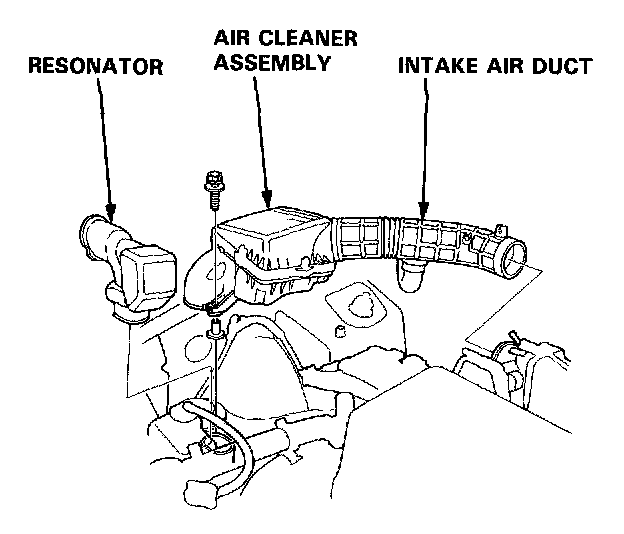 RESONATOR

AIR CLEANER ASSEMBLY

INTAKE AIR DUCT