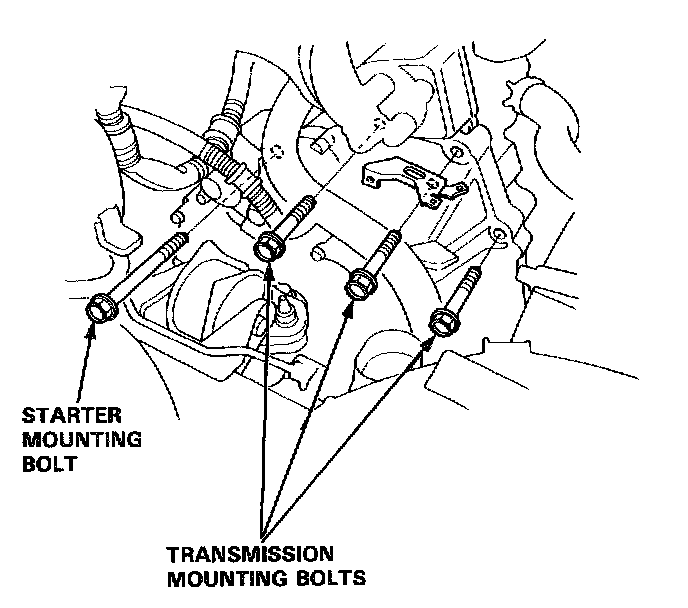 STARTER MOUNTING BOLT

TRANSMISSION MOUNTING BOLTS