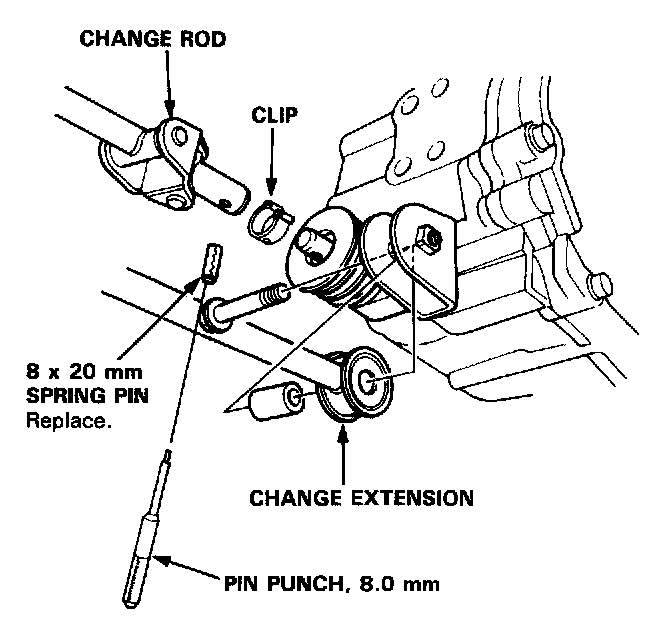 CHANGE ROD

CLIP

8 x 20 mm
SPRING PIN
Replace.

CHANGE EXTENSION

PIN PUNCH, 8.0 mm