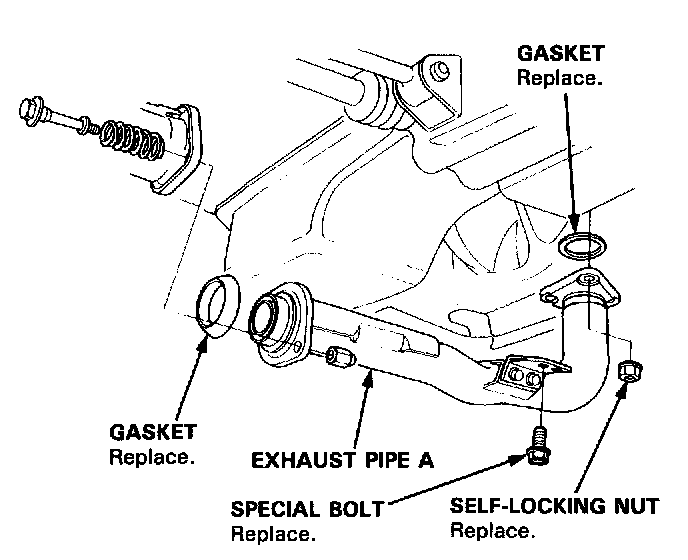 GASKET
Replace.

GASKET
Replace.

EXHAUST PIPE A

SPECIAL BOLT
Replace.

SELF-LOCKING NUT
Replace.