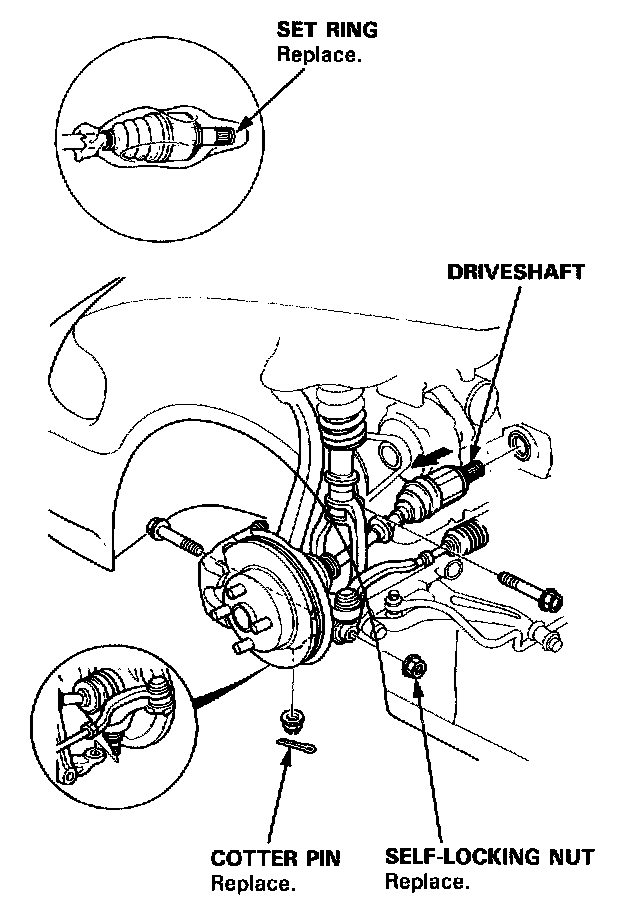 SET RING
Replace.

DRIVESHAFT

COTTER PIN
Replace.

SELF-LOCKING NUT
Replace.