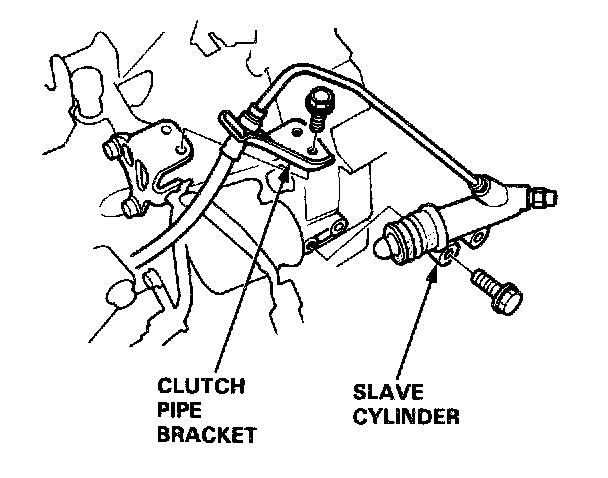 CLUTCH
PIPE
BRACKET

SLAVE
CYLINDER