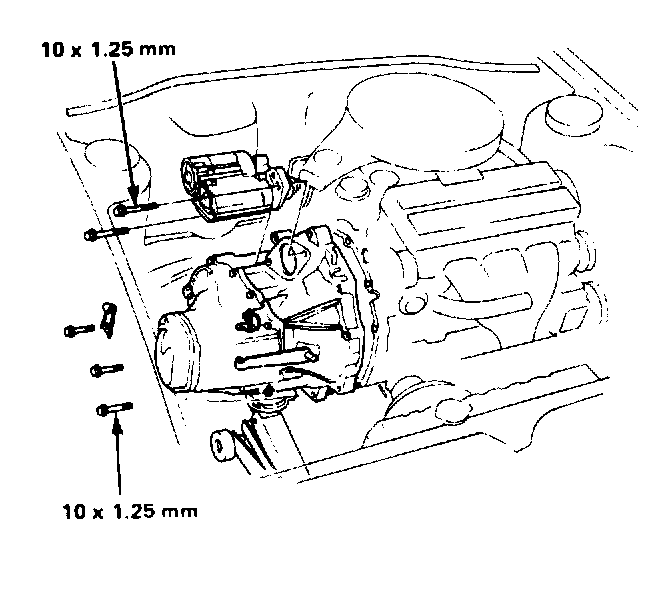 10 x 1.25 mm

10 x 1.25 mm