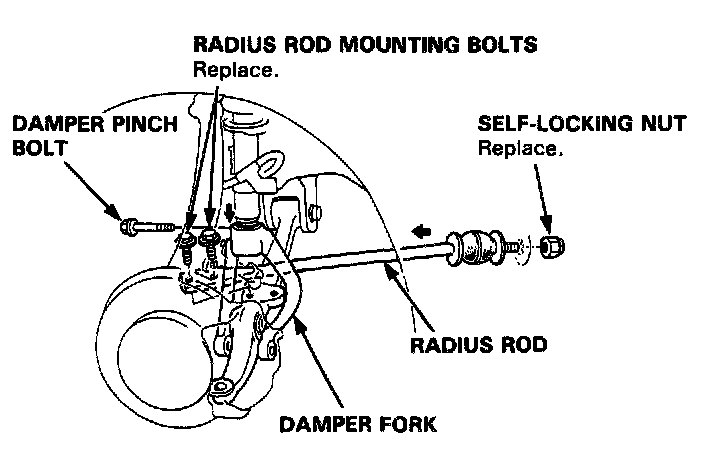 RADIUS ROD MOUNTING BOLTS
Replace.

DAMPER PINCH BOLT

SELF-LOCKING NUT
Replace.

RADIUS ROD

DAMPER FORK