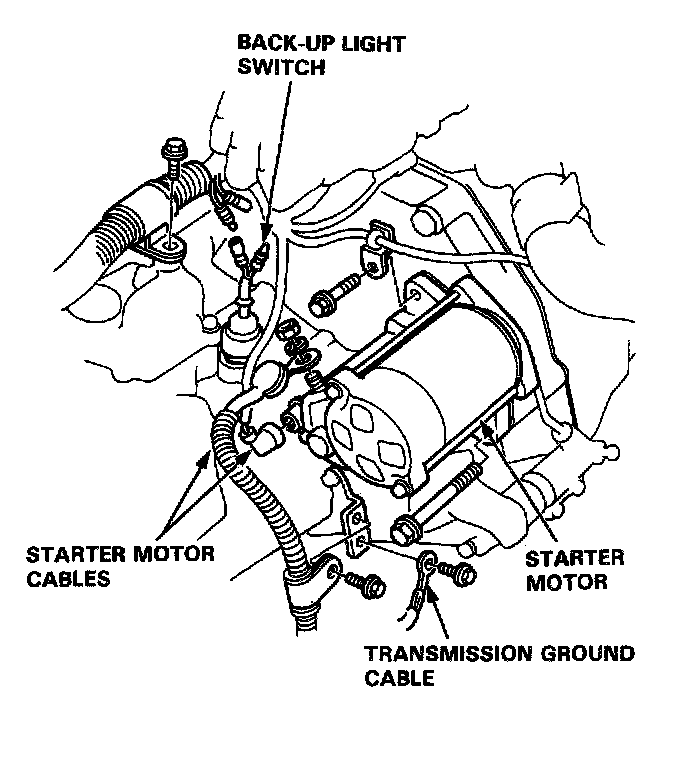 BACK-UP LIGHT SWITCH

STARTER MOTOR CABLES

STARTER MOTOR

TRANSMISSION GROUND CABLE