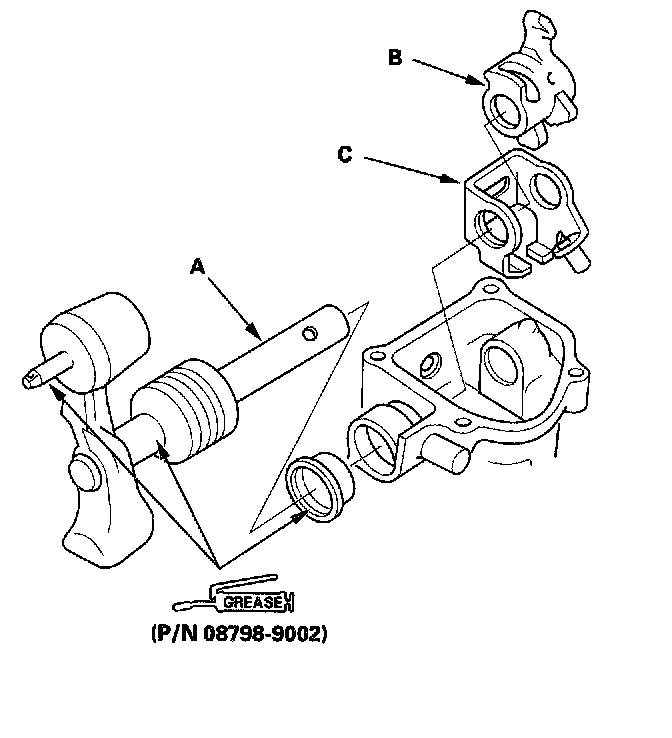 B

C

A

GREASE

(P/N 08798-9002)