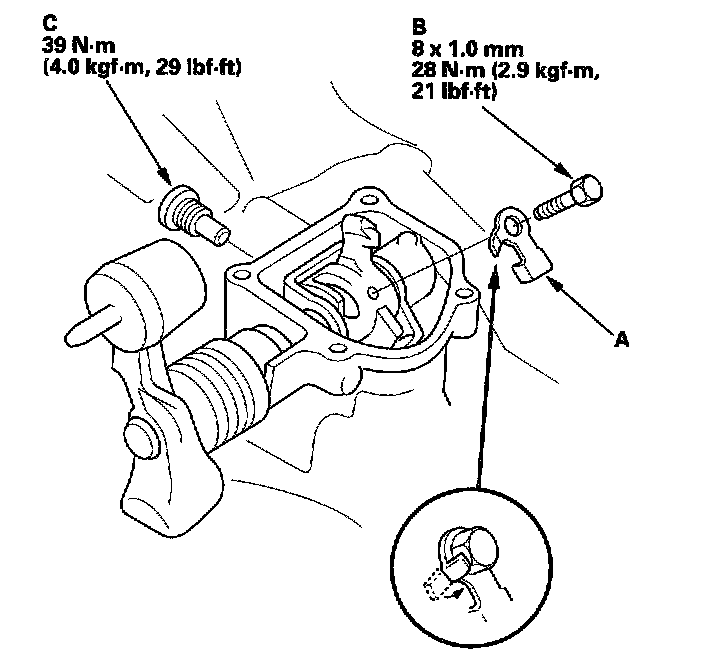 C
39 N·m
(4.0 kgf·m, 29 lbf·ft)

B
8 x 1.0 mm
28 N·m (2.9 kgf·m,
21 lbf·ft)

A