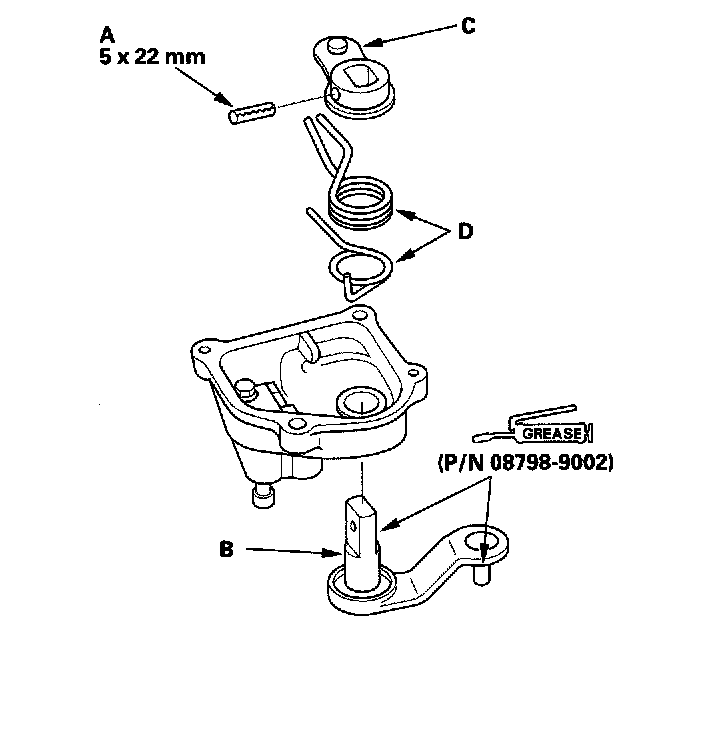 A
5 x 22 mm

C

D

GREASE
(P/N 08798-9002)

B