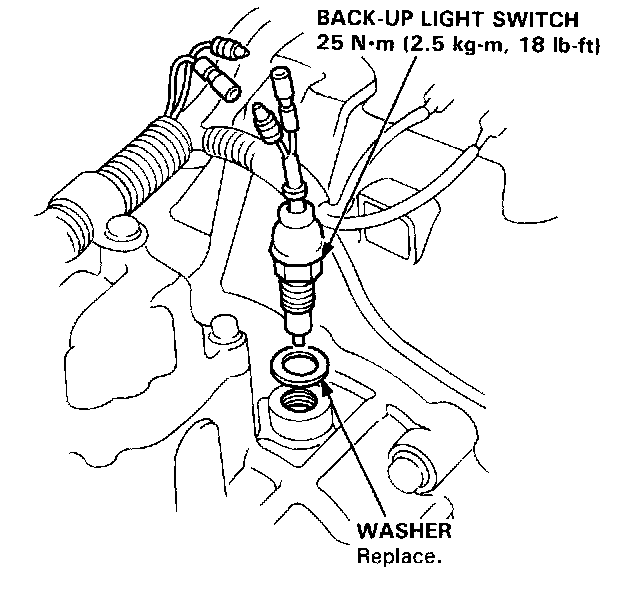 BACK-UP LIGHT SWITCH
25 N·m (2.5 kg-m, 18 lb-ft)

WASHER
Replace.