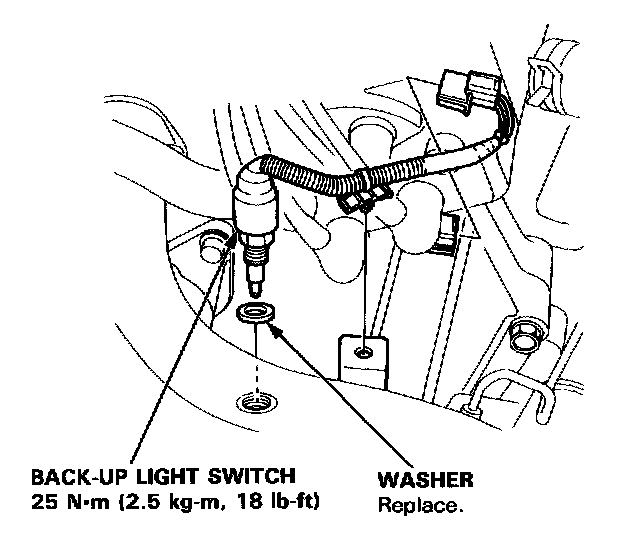 BACK-UP LIGHT SWITCH
25 N·m (2.5 kg-m, 18 lb-ft)

WASHER
Replace.