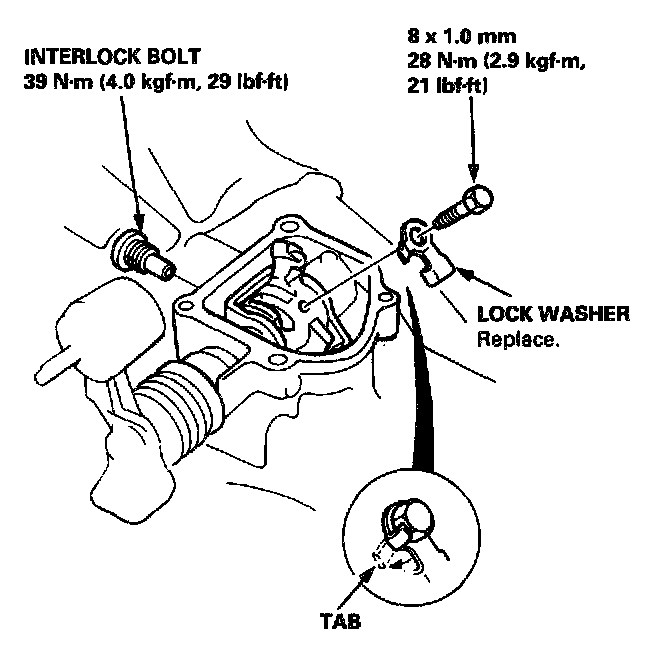 INTERLOCK BOLT
39 N·m (4.0 kgf·m, 29 lbf·ft)

8 x 1.0 mm
28 N·m (2.9 kgf·m, 21 lbf·ft)

LOCK WASHER
Replace.

TAB